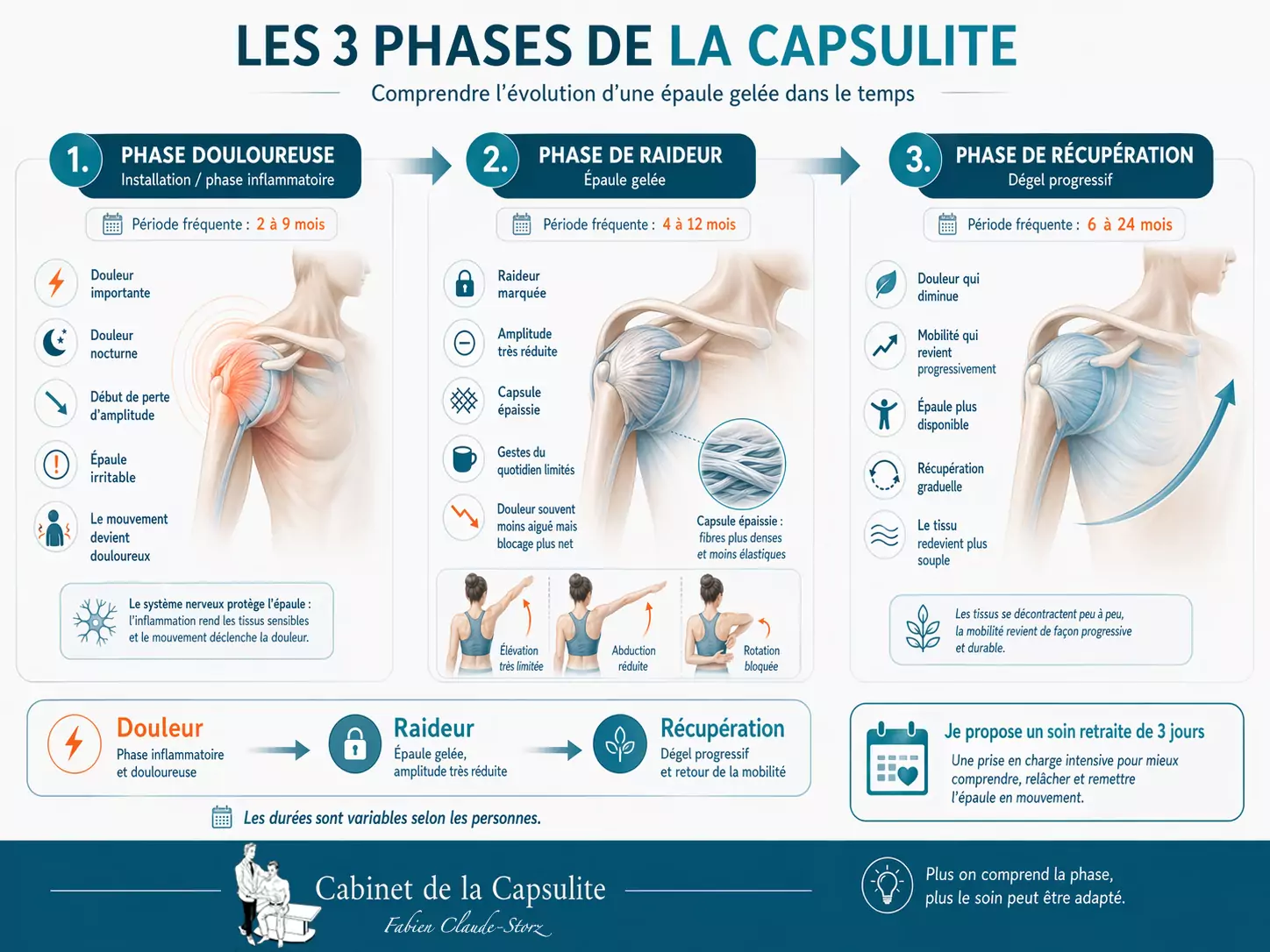 LES 3 PHASES DE LA CAPSULITE

Comprendre l'évolution d'une épaule gelée dans le temps

1. PHASE DOULOUREUSE
Installation / phase inflammatoire

Période fréquente : 2 à 9 mois

Douleur importante

Douleur nocturne

Début de perte d'amplitude

Épaule irritable

Le mouvement devient douloureux

Le système nerveux protège l'épaule : l'inflammation rend les tissus sensibles et le mouvement déclenche la douleur.

2. PHASE DE RAIDEUR
Épaule gelée

Période fréquente : 4 à 12 mois

Raideur marquée

Amplitude très réduite

Capsule épaissie

Gestes du quotidien limités

Douleur souvent moins aiguë mais blocage plus net

Capsule épaissie : fibres plus denses et moins élastiques

Élévation très limitée

Abduction réduite

Rotation bloquée

3. PHASE DE RÉCUPÉRATION
Dégel progressif

Période fréquente : 6 à 24 mois

Douleur qui diminue

Mobilité qui revient progressivement

Épaule plus disponible

Récupération graduelle

Le tissu redevient plus souple

Les tissus se décontractent peu à peu, la mobilité revient de façon progressive et durable.

Douleur
Phase inflammatoire et douloureuse

Raideur
Épaule gelée, amplitude très réduite

Récupération
Dégel progressif et retour de la mobilité

Les durées sont variables selon les personnes.

Je propose un soin retraite de 3 jours
Une prise en charge intensive pour mieux comprendre, relâcher et remettre l'épaule en mouvement.

Cabinet de la Capsulite
Fabien Claude-Storz

Plus on comprend la phase, plus le soin peut être adapté.