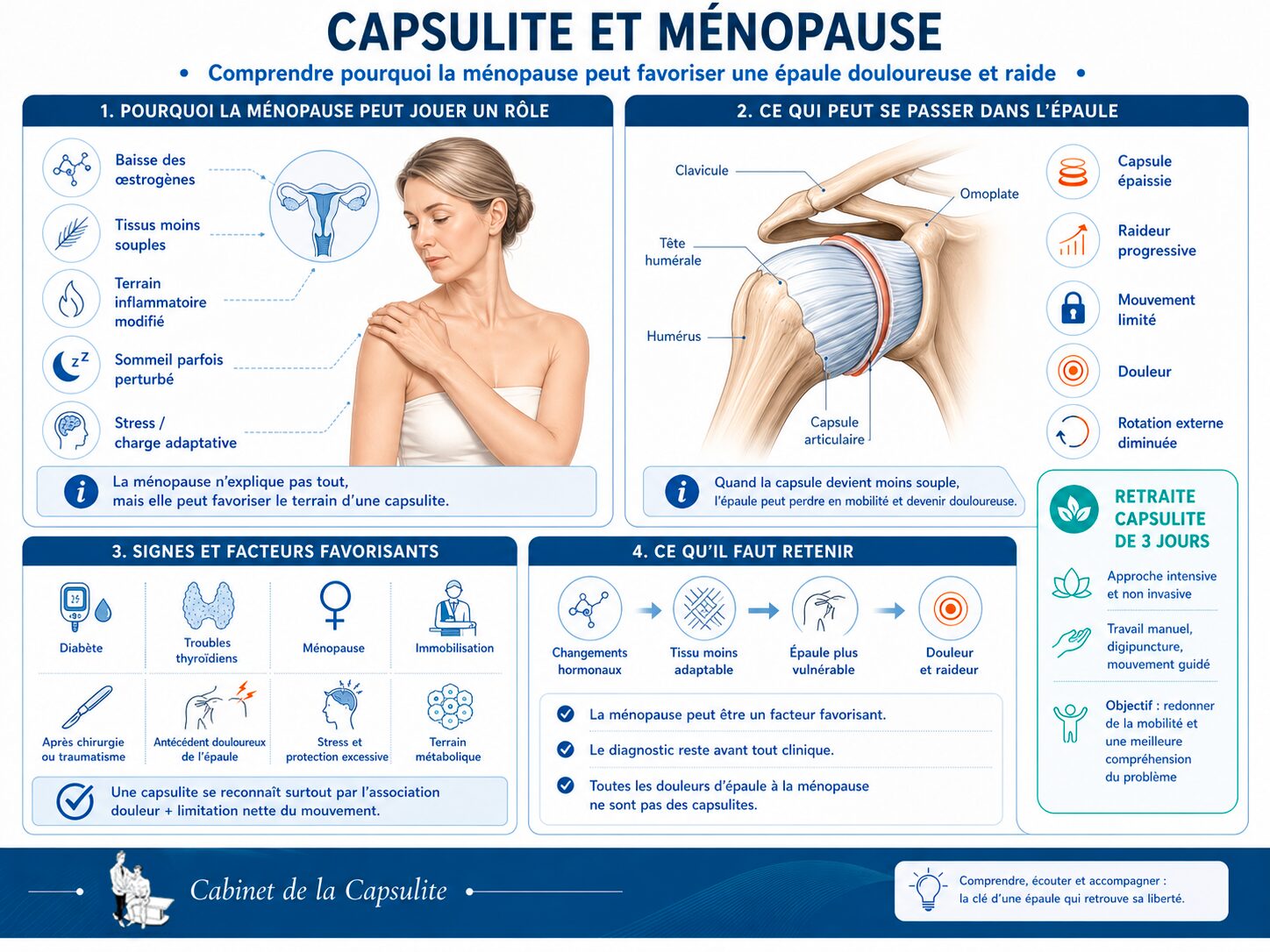 CAPSULITE ET MÉNOPAUSE

• Comprendre pourquoi la ménopause peut favoriser une épaule douloureuse et raide •

1. POURQUOI LA MÉNOPAUSE PEUT JOUER UN RÔLE

Baisse des œstrogènes

Tissus moins souples

Terrain inflammatoire modifié

Sommeil parfois perturbé

Stress / charge adaptative

La ménopause n'explique pas tout, mais elle peut favoriser le terrain d'une capsulite.

2. CE QUI PEUT SE PASSER DANS L'ÉPAULE

Clavicule

Omoplate

Tête humérale

Humérus

Capsule articulaire

Capsule épaissie

Raideur progressive

Mouvement limité

Douleur

Rotation externe diminuée

Quand la capsule devient moins souple, l'épaule peut perdre en mobilité et devenir douloureuse.

3. SIGNES ET FACTEURS FAVORISANTS

Diabète

Troubles thyroïdiens

Ménopause

Immobilisation

Après chirurgie ou traumatisme

Antécédent douloureux de l'épaule

Stress et protection excessive

Terrain métabolique

Une capsulite se reconnaît surtout par l'association douleur + limitation nette du mouvement.

4. CE QU'IL FAUT RETENIR

Changements hormonaux

Tissu moins adaptable

Épaule plus vulnérable

Douleur et raideur

La ménopause peut être un facteur favorisant.

Le diagnostic reste avant tout clinique.

Toutes les douleurs d'épaule à la ménopause ne sont pas des capsulites.

RETRAITE CAPSULITE DE 3 JOURS

Approche intensive et non invasive

Travail manuel, digipuncture, mouvement guidé

Objectif : redonner de la mobilité et une meilleure compréhension du problème

Cabinet de la Capsulite

Comprendre, écouter et accompagner : la clé d'une épaule qui retrouve sa liberté.