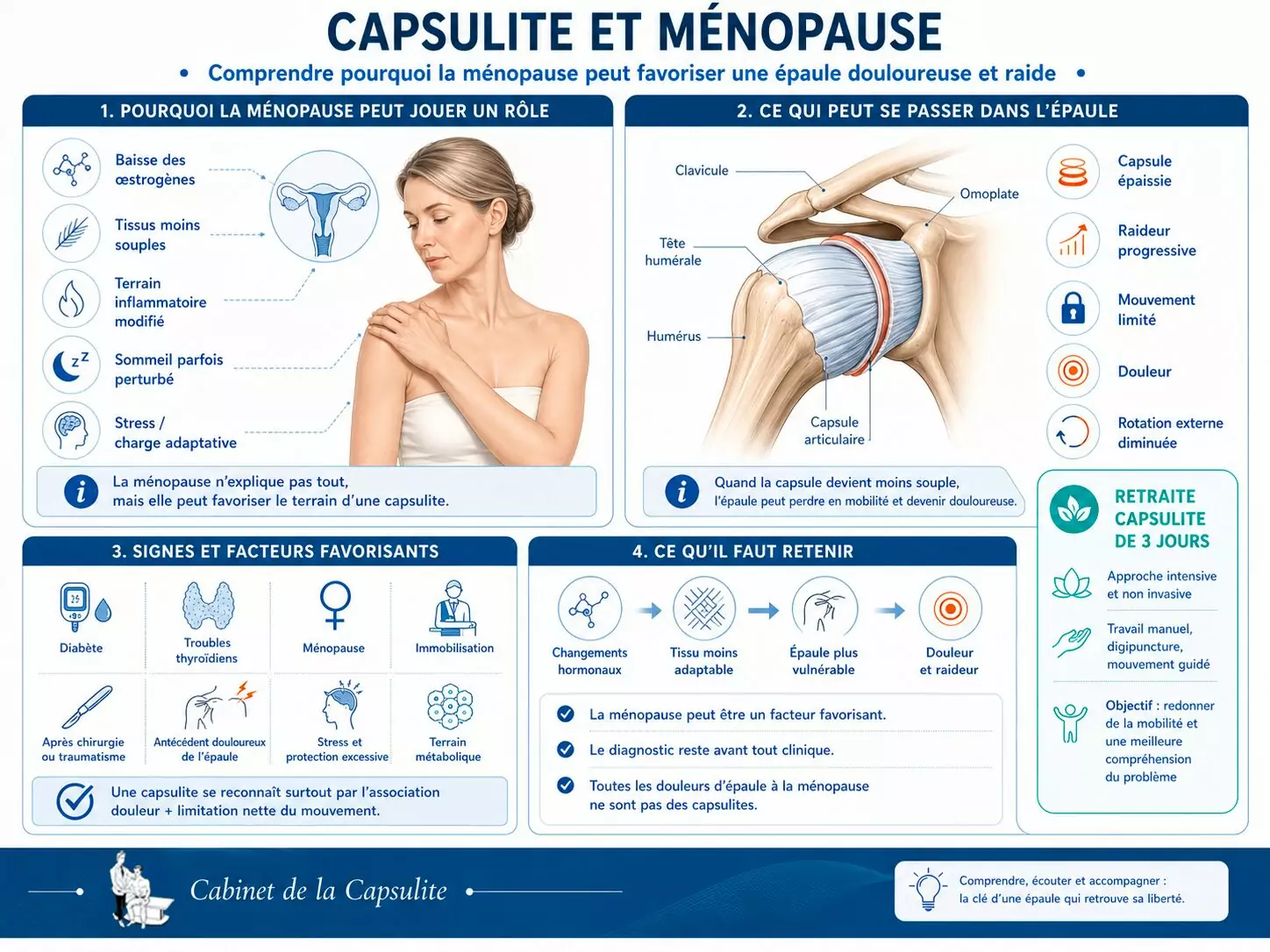 CAPSULITE ET MÉNOPAUSE

• Comprendre pourquoi la ménopause peut favoriser une épaule douloureuse et raide •

1. POURQUOI LA MÉNOPAUSE PEUT JOUER UN RÔLE

Baisse des œstrogènes

Tissus moins souples

Terrain inflammatoire modifié

Sommeil parfois perturbé

Stress / charge adaptative

La ménopause n'explique pas tout, mais elle peut favoriser le terrain d'une capsulite.

2. CE QUI PEUT SE PASSER DANS L'ÉPAULE

Clavicule

Omoplate

Tête humérale

Humérus

Capsule articulaire

Capsule épaissie

Raideur progressive

Mouvement limité

Douleur

Rotation externe diminuée

Quand la capsule devient moins souple, l'épaule peut perdre en mobilité et devenir douloureuse.

3. SIGNES ET FACTEURS FAVORISANTS

Diabète

Troubles thyroïdiens

Ménopause

Immobilisation

Après chirurgie ou traumatisme

Antécédent douloureux de l'épaule

Stress et protection excessive

Terrain métabolique

Une capsulite se reconnaît surtout par l'association douleur + limitation nette du mouvement.

4. CE QU'IL FAUT RETENIR

Changements hormonaux

Tissu moins adaptable

Épaule plus vulnérable

Douleur et raideur

La ménopause peut être un facteur favorisant.

Le diagnostic reste avant tout clinique.

Toutes les douleurs d'épaule à la ménopause ne sont pas des capsulites.

RETRAITE CAPSULITE DE 3 JOURS

Approche intensive et non invasive

Travail manuel, digipuncture, mouvement guidé

Objectif : redonner de la mobilité et une meilleure compréhension du problème

Cabinet de la Capsulite

Comprendre, écouter et accompagner : la clé d'une épaule qui retrouve sa liberté.